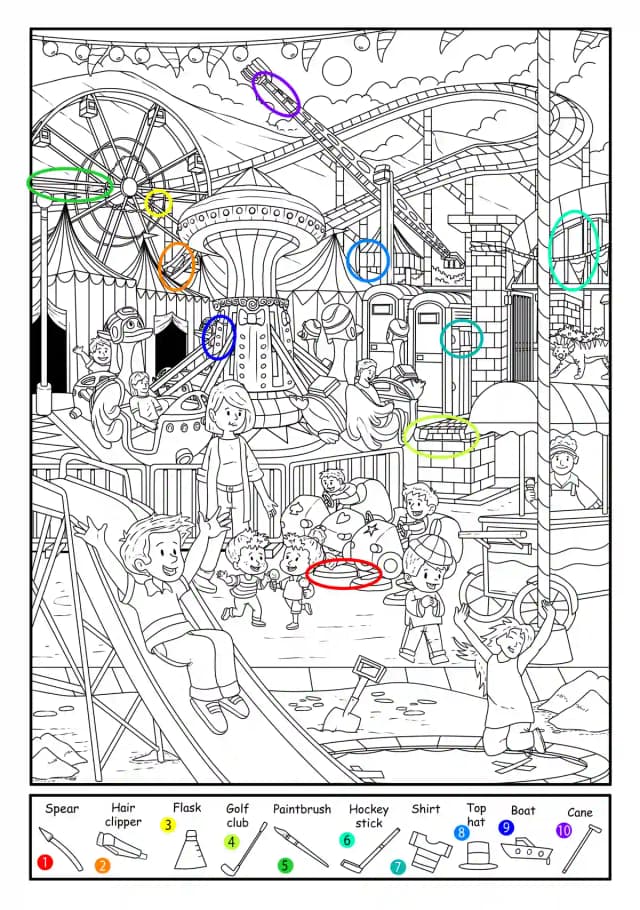 Spear
1
Hair clipper
2
Flask
3
Golf club
4
Paintbrush
5
Hockey stick
6
Shirt
7
Top hat
8
Boat
9
Cane
10