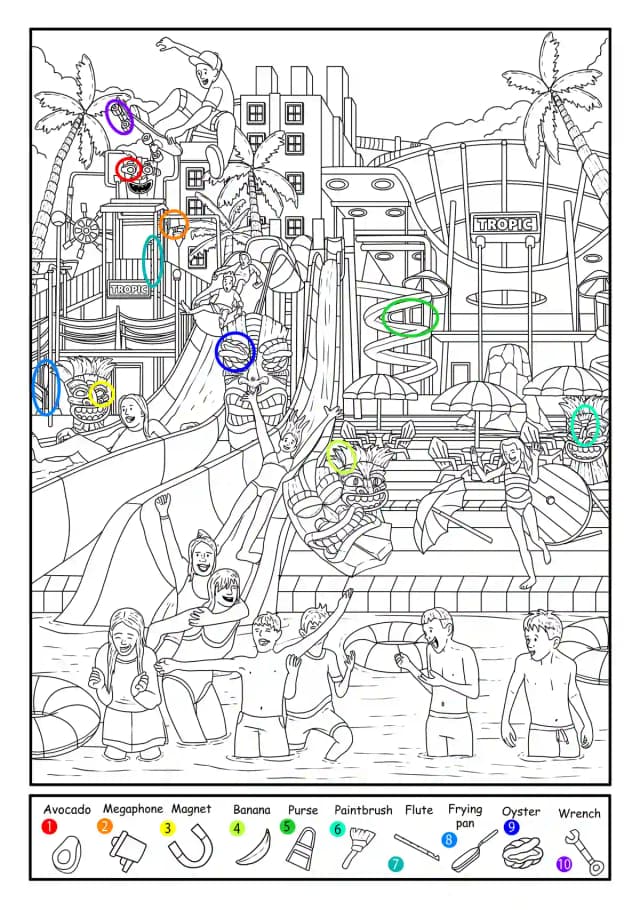 TROPIC

TROPIC

Avocado 1
Megaphone 2
Magnet 3
Banana 4
Purse 5
Paintbrush 6
Flute 7
Frying pan 8
Oyster 9
Wrench 10