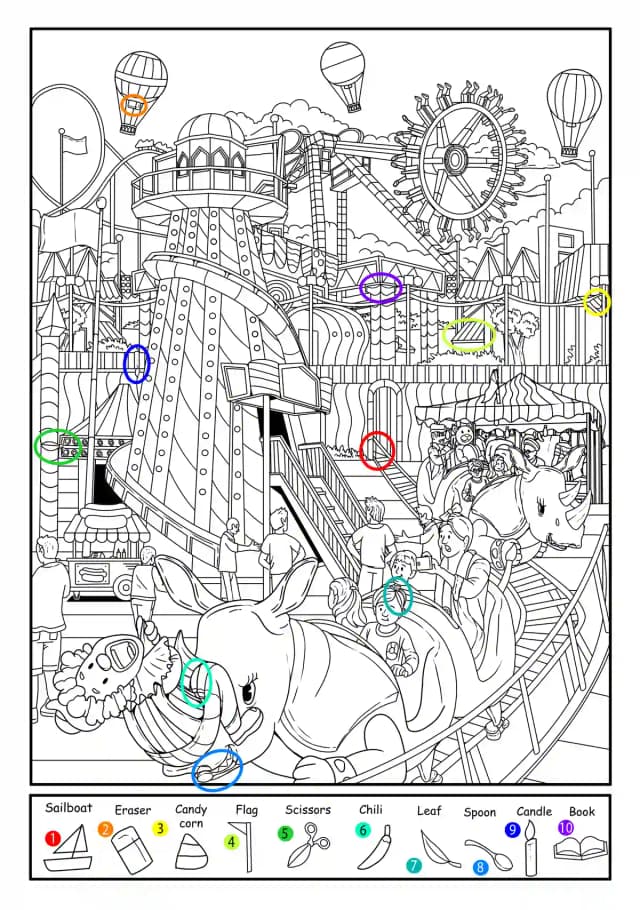 Sailboat 1
Eraser 2
Candy corn 3
Flag 4
Scissors 5
Chili 6
Leaf 7
Spoon 8
Candle 9
Book 10