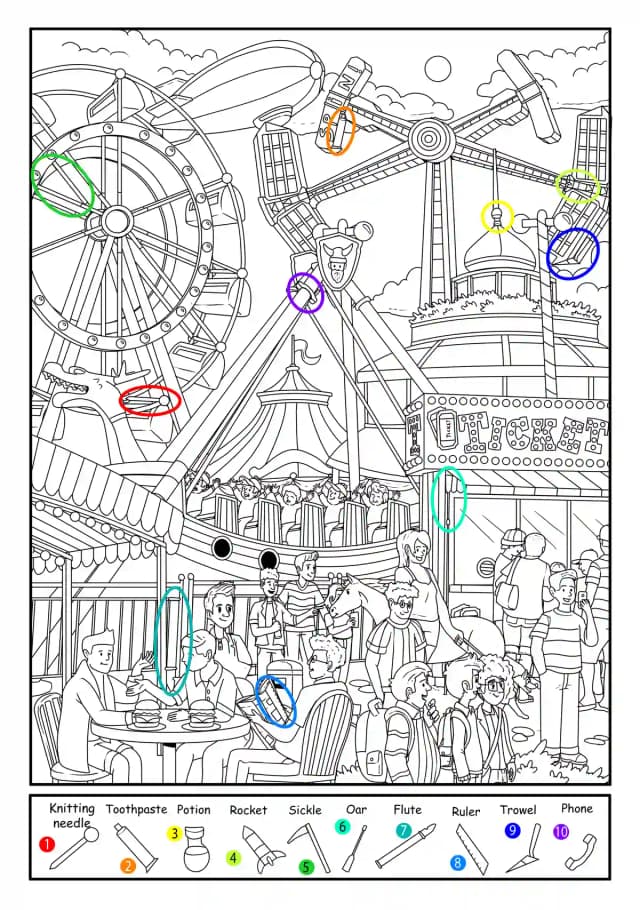 TICKET

Knitting needle 1
Toothpaste 2
Potion 3
Rocket 4
Sickle 5
Oar 6
Flute 7
Ruler 8
Trowel 9
Phone 10