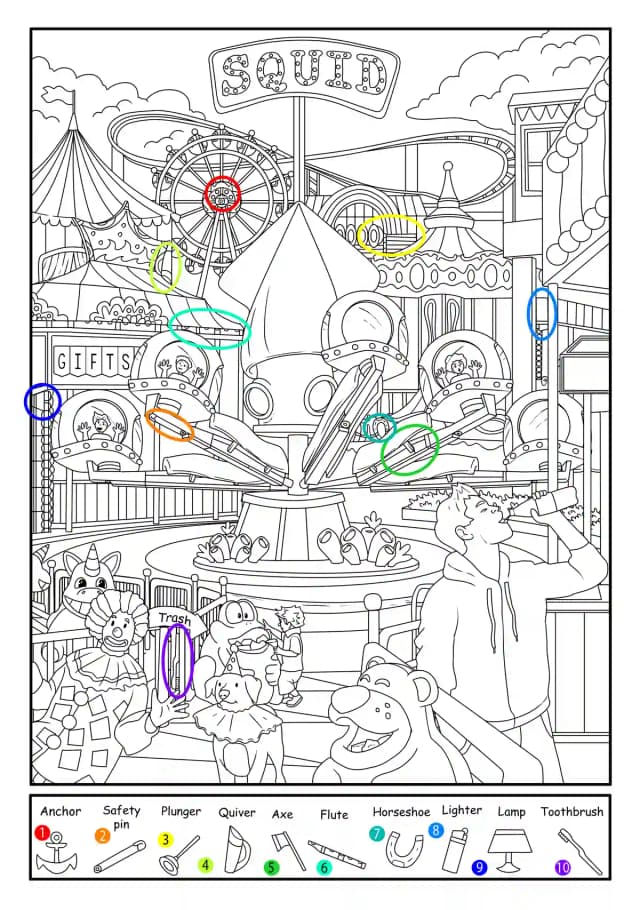 SQUID

GIFTS

Trash

Anchor 1
Safety pin 2
Plunger 3
Quiver 4
Axe 5
Flute 6
Horseshoe 7
Lighter 8
Lamp 9
Toothbrush 10