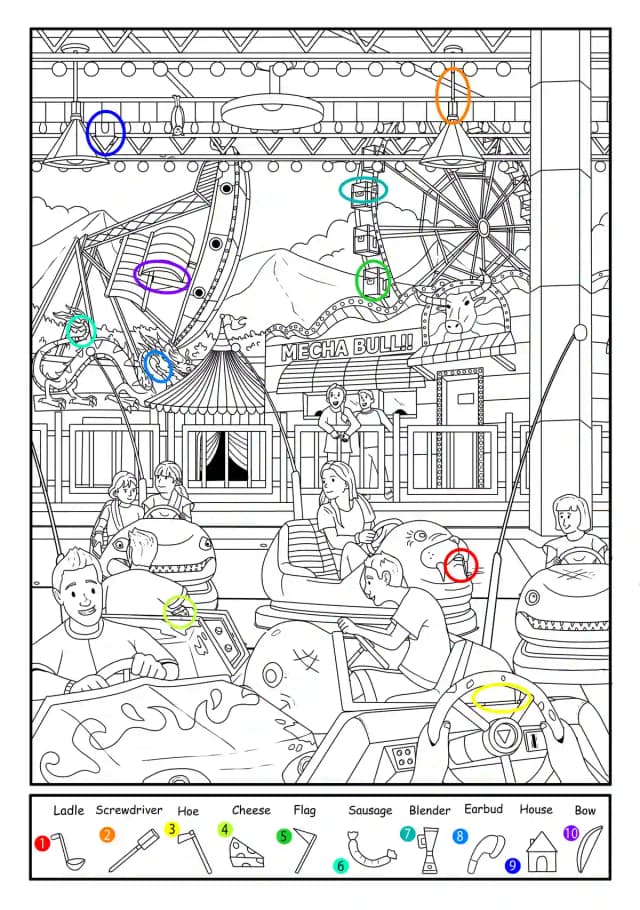 MECHA BULL!!

Ladle Screwdriver Hoe Cheese Flag Sausage Blender Earbud House Bow

1 2 3 4 5 6 7 8 9 10