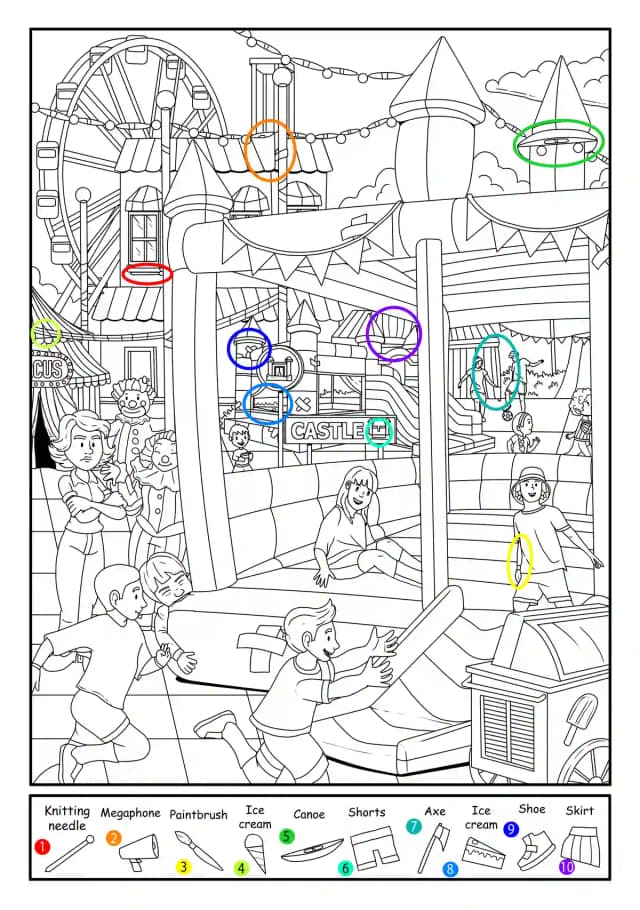 CUS

CASTLE

Knitting needle 1
Megaphone 2
Paintbrush 3
Ice cream 4
Canoe 5
Shorts 6
Axe 7
Ice cream 8
Shoe 9
Skirt 10