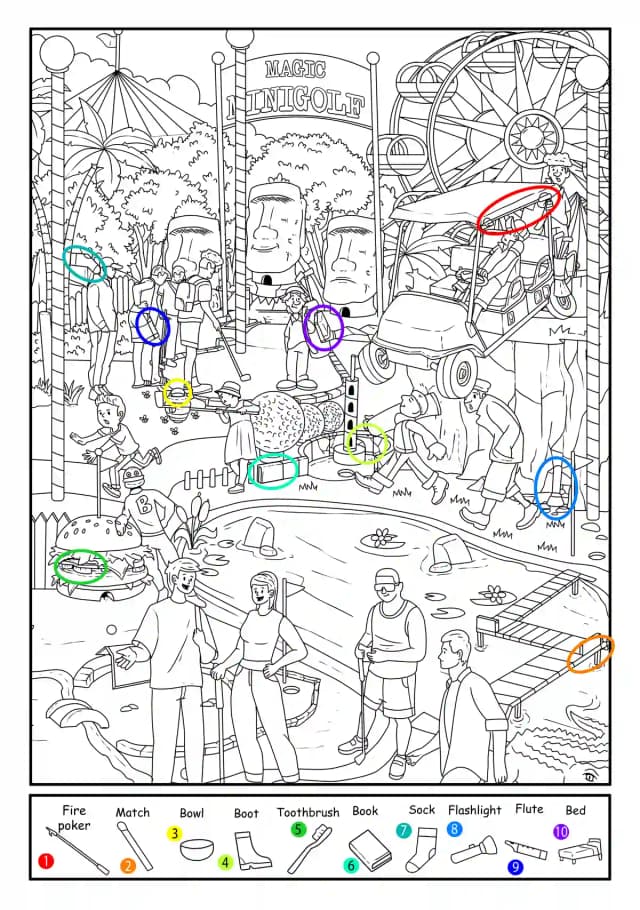 MAGIC
MINIGOLF

B

Fire poker
1
Match
2
Bowl
3
Boot
4
Toothbrush
5
Book
6
Sock
7
Flashlight
8
Flute
9
Bed
10