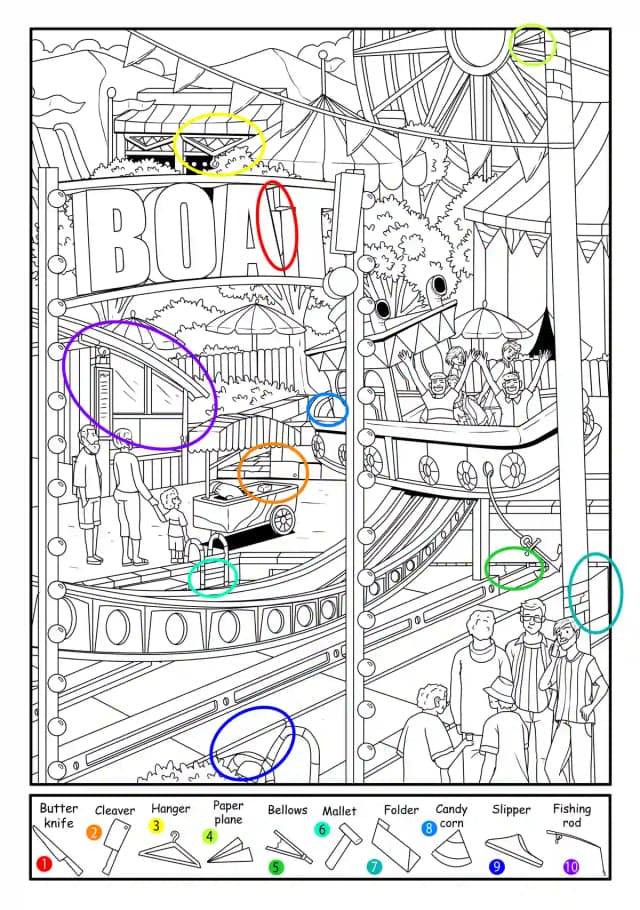 BOAT

Butter knife 1
Cleaver 2
Hanger 3
Paper plane 4
Bellows 5
Mallet 6
Folder 7
Candy corn 8
Slipper 9
Fishing rod 10