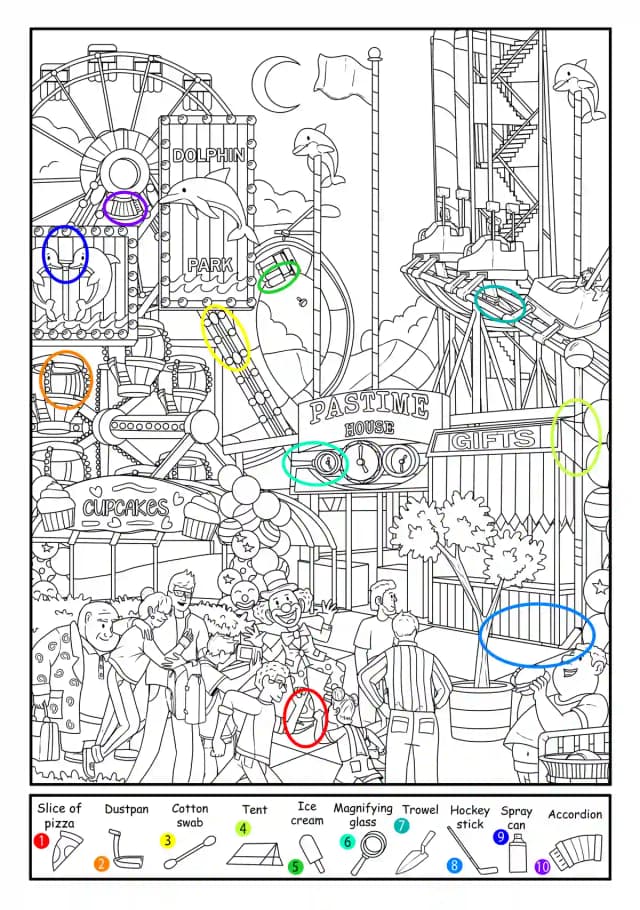 DOLPHIN

PARK

PASTIME

HOUSE

GIFTS

CUPCAKES

Slice of pizza 1

Dustpan 2

Cotton swab 3

Tent 4

Ice cream 5

Magnifying glass 6

Trowel 7

Hockey stick 8

Spray can 9

Accordion 10