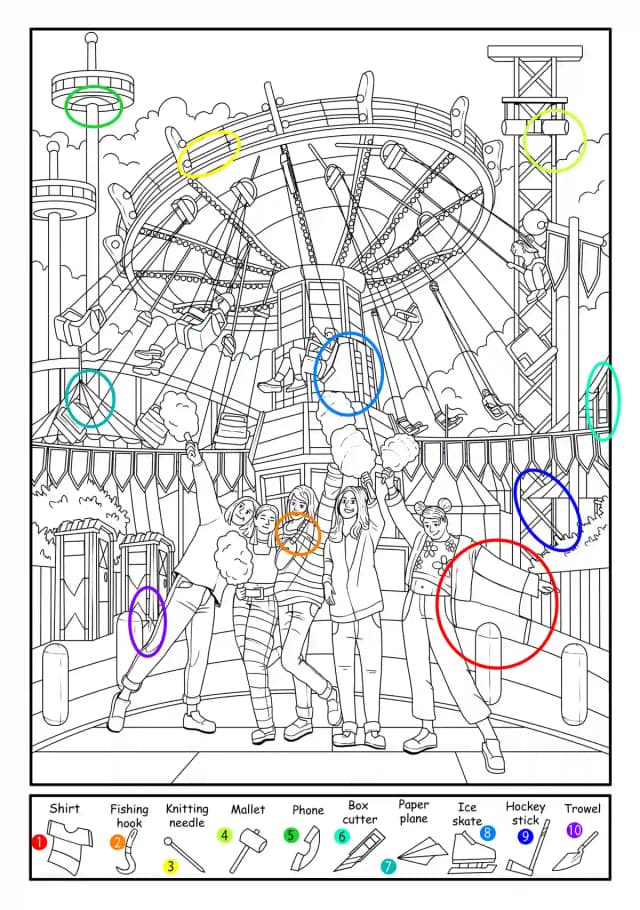 Shirt 1
Fishing hook 2
Knitting needle 3
Mallet 4
Phone 5
Box cutter 6
Paper plane 7
Ice skate 8
Hockey stick 9
Trowel 10