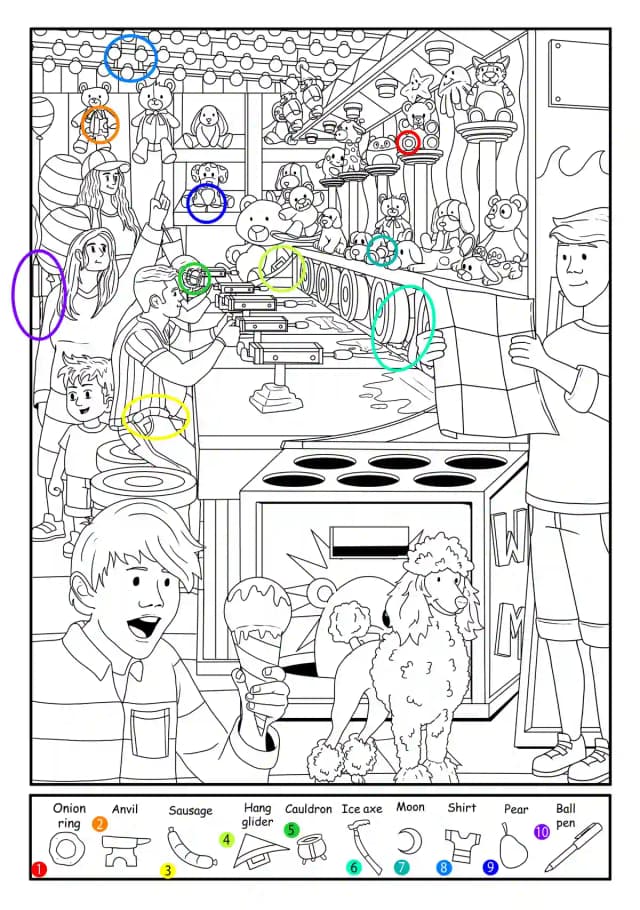 W
M

Onion ring
1
Anvil
2
Sausage
3
Hang glider
4
Cauldron
5
Ice axe
6
Moon
7
Shirt
8
Pear
9
Ball pen
10