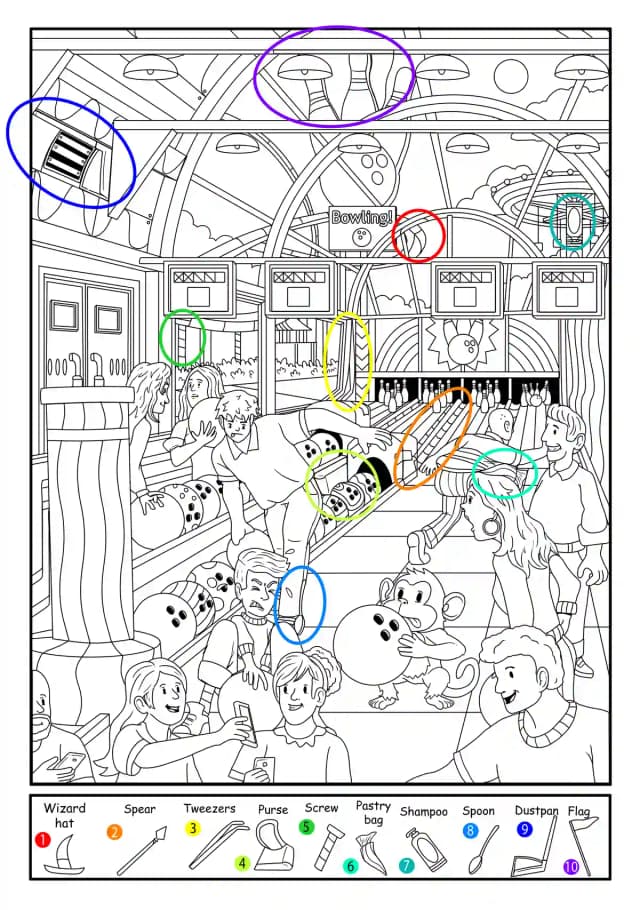 Bowling!

Wizard hat
1
Spear
2
Tweezers
3
Purse
4
Screw
5
Pastry bag
6
Shampoo
7
Spoon
8
Dustpan
9
Flag
10