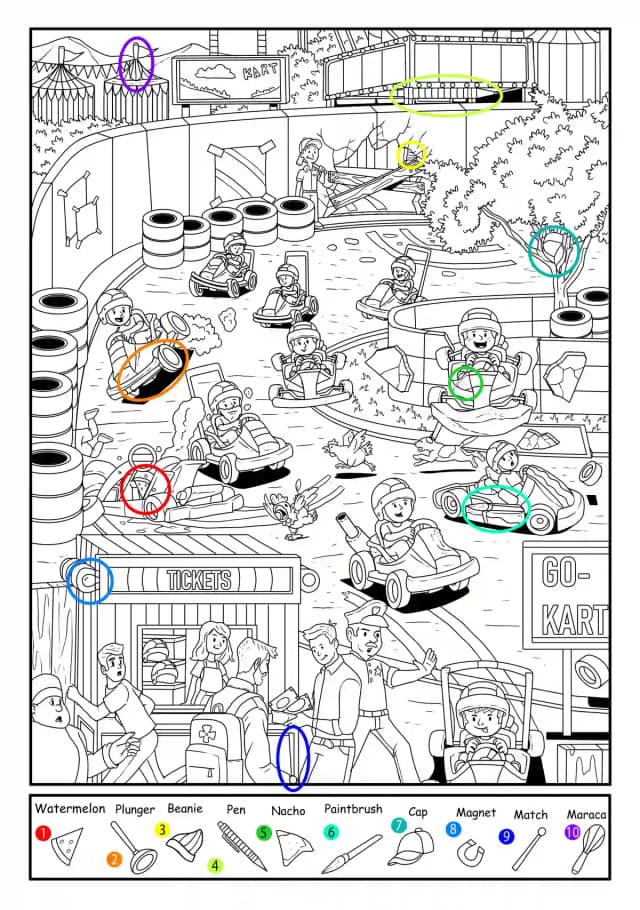 KART

TICKETS

GO-KART

Watermelon 1
Plunger 2
Beanie 3
Pen 4
Nacho 5
Paintbrush 6
Cap 7
Magnet 8
Match 9
Maraca 10