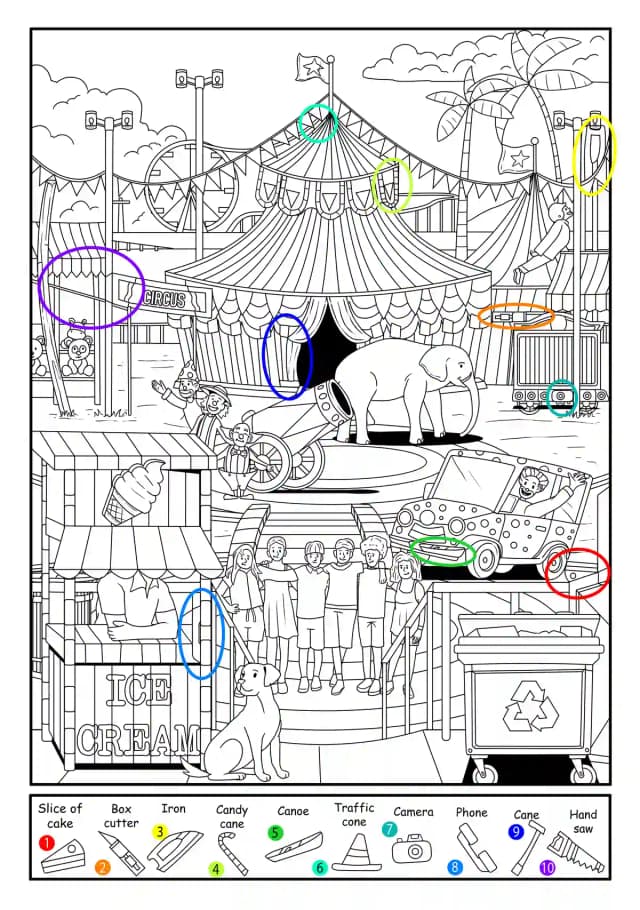 CIRCUS

ICE CREAM

Slice of cake 1
Box cutter 2
Iron 3
Candy cane 4
Canoe 5
Traffic cone 6
Camera 7
Phone 8
Cane 9
Hand saw 10