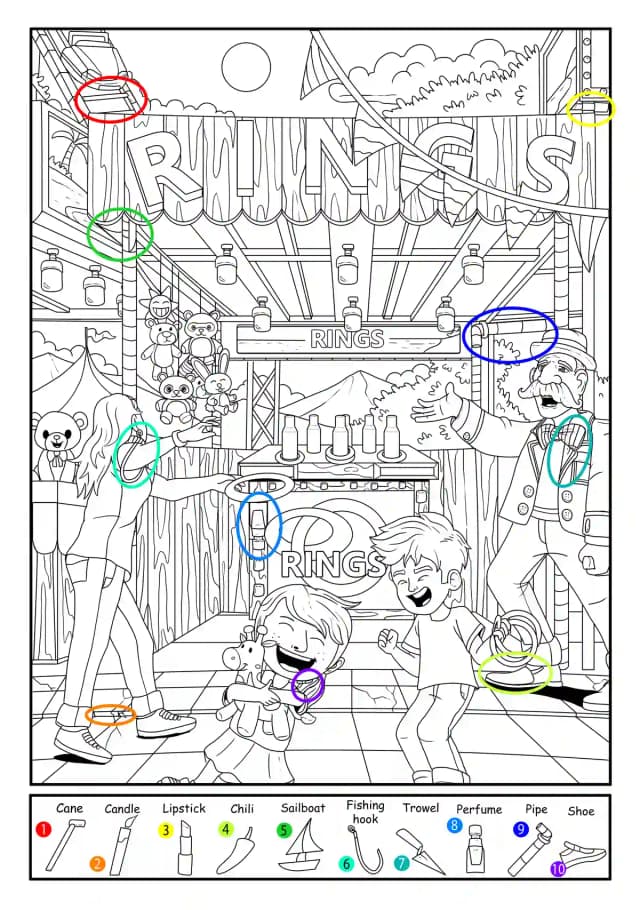 RINGS

RINGS

RINGS

Cane
1
Candle
2
Lipstick
3
Chili
4
Sailboat
5
Fishing hook
6
Trowel
7
Perfume
8
Pipe
9
Shoe
10