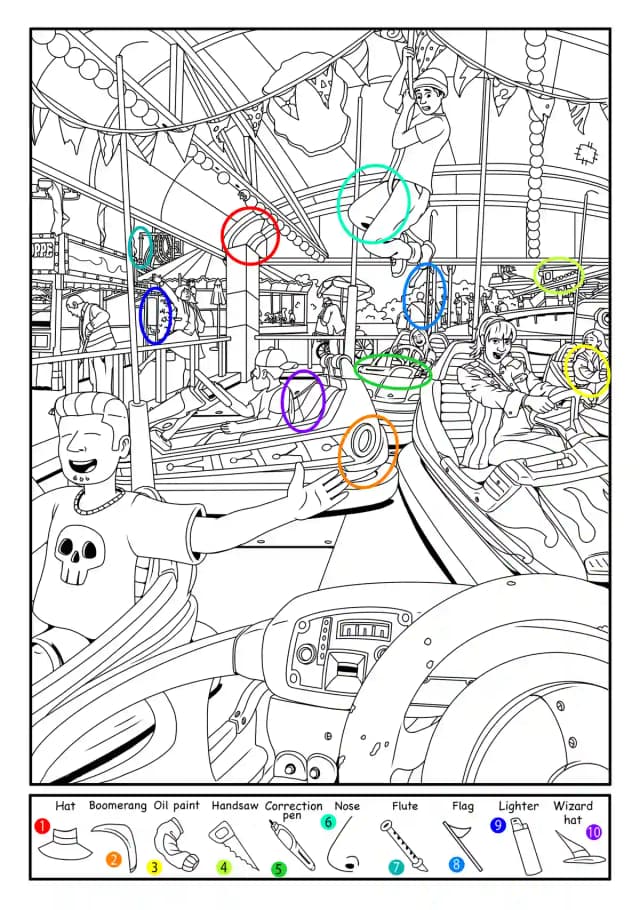 Hat
1
Boomerang
2
Oil paint
3
Handsaw
4
Correction pen
5
Nose
6
Flute
7
Flag
8
Lighter
9
Wizard hat
10