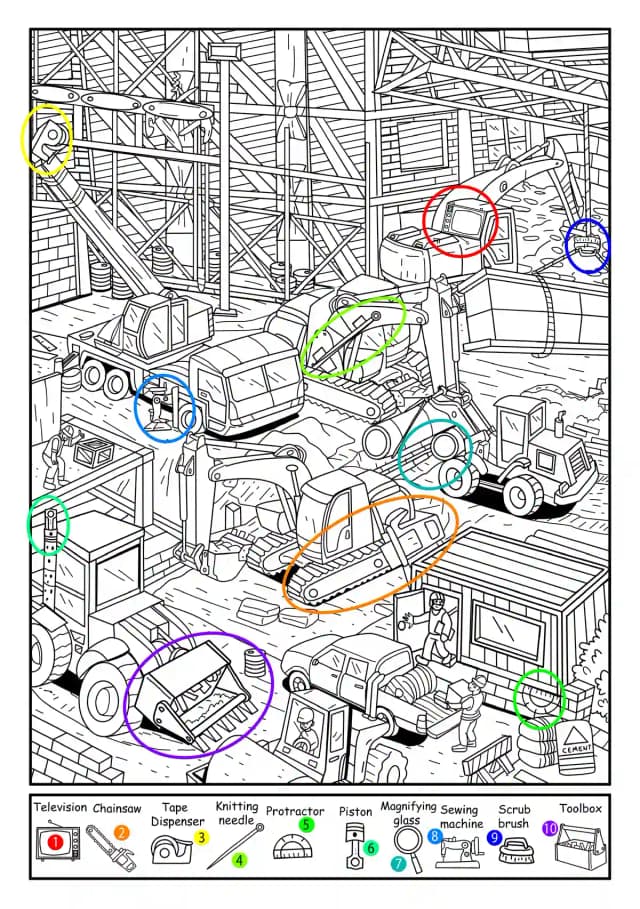 CEMENT

Television 1
Chainsaw 2
Tape Dispenser 3
Knitting needle 4
Protractor 5
Piston 6
Magnifying glass 7
Sewing machine 8
Scrub brush 9
Toolbox 10