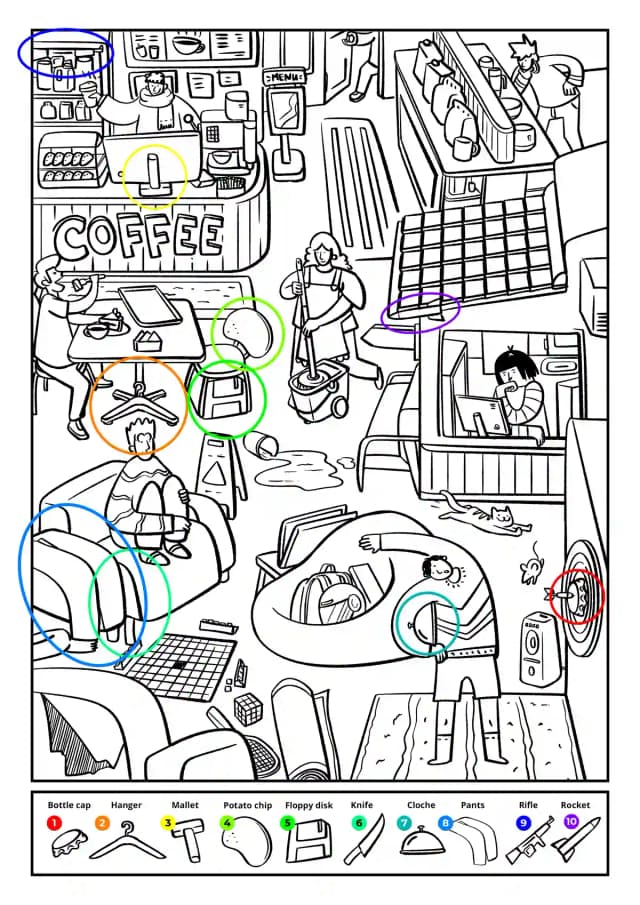 MENU

COFFEE

Bottle cap 1
Hanger 2
Mallet 3
Potato chip 4
Floppy disk 5
Knife 6
Cloche 7
Pants 8
Rifle 9
Rocket 10